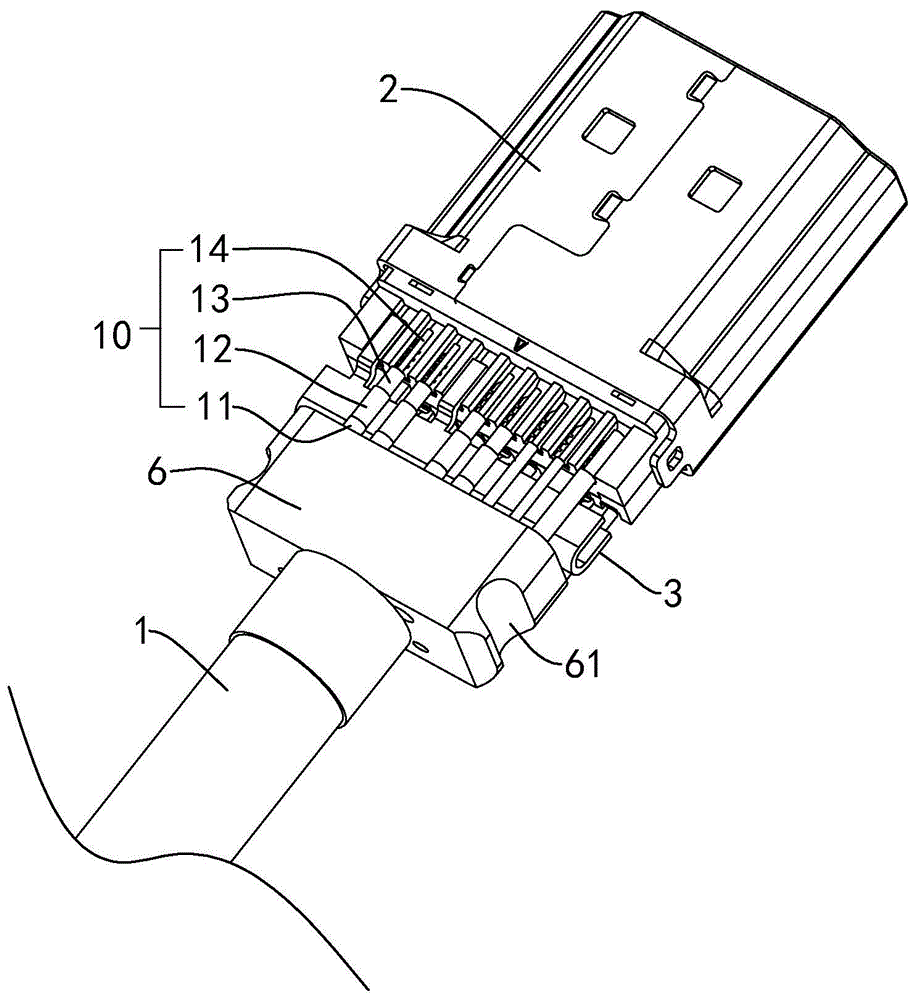 2
14
13
10
12
11
6
3
61
1